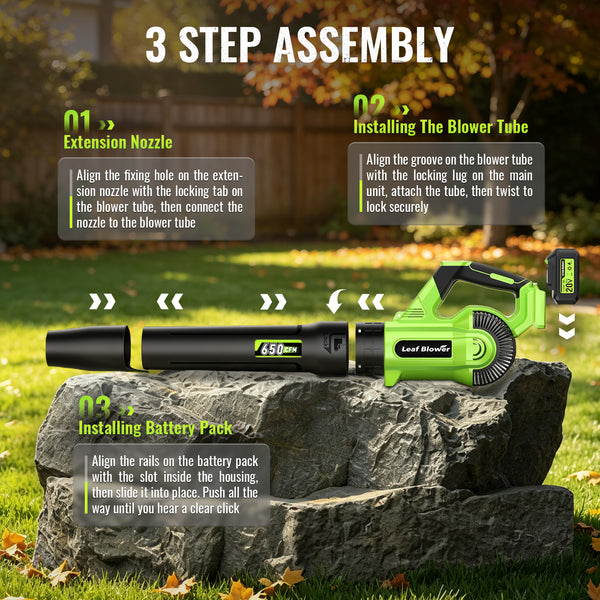 3 STEP ASSEMBLY

01 »
Extension Nozzle

Align the fixing hole on the extension nozzle with the locking tab on the blower tube, then connect the nozzle to the blower tube

02 »
Installing The Blower Tube

Align the groove on the blower tube with the locking lug on the main unit, attach the tube, then twist to lock securely

650 CFM

Leaf Blower

20V

03 »
Installing Battery Pack

Align the rails on the battery pack with the slot inside the housing, then slide it into place. Push all the way until you hear a clear click